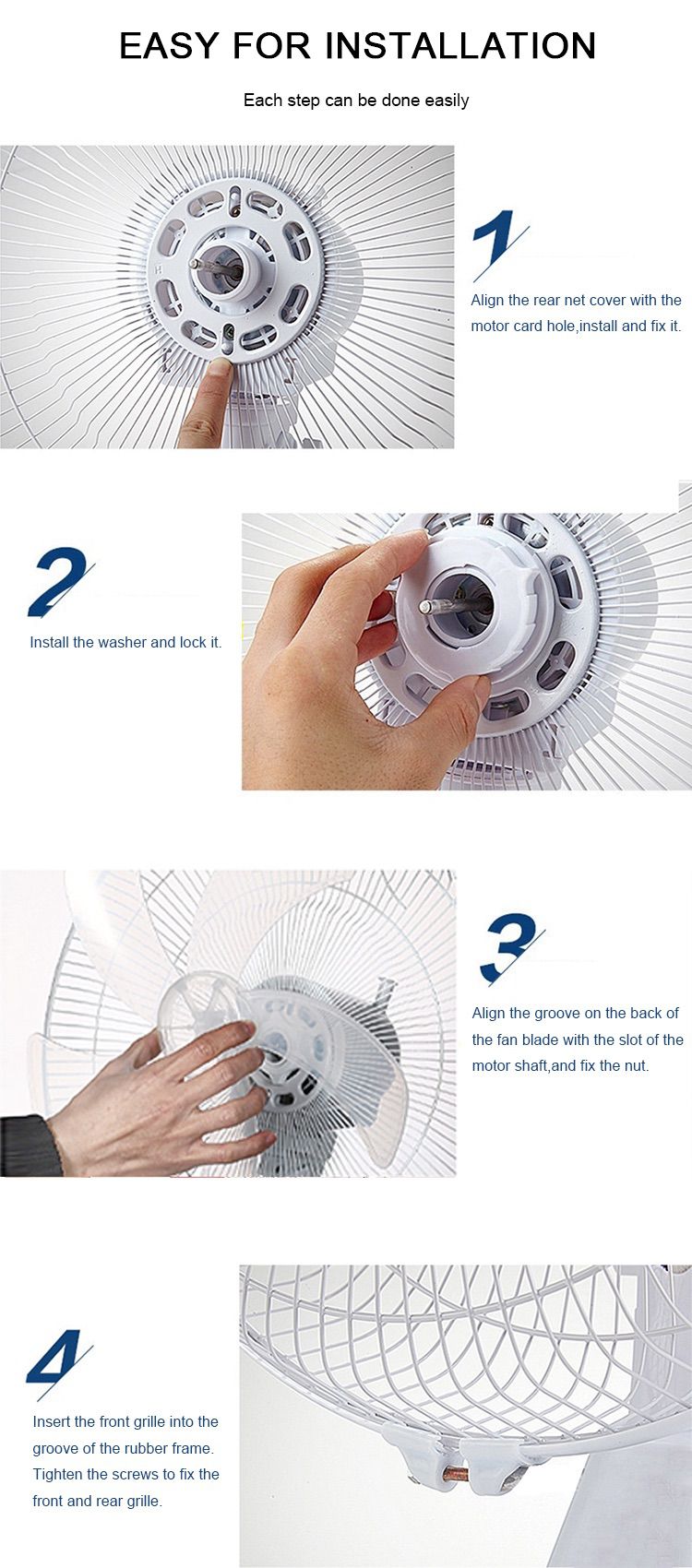 EASY FOR INSTALLATION

Each step can be done easily

1

Align the rear net cover with the motor card hole,install and fix it.

2

Install the washer and lock it.

3

Align the groove on the back of the fan blade with the slot of the motor shaft,and fix the nut.

4

Insert the front grille into the groove of the rubber frame. Tighten the screws to fix the front and rear grille.