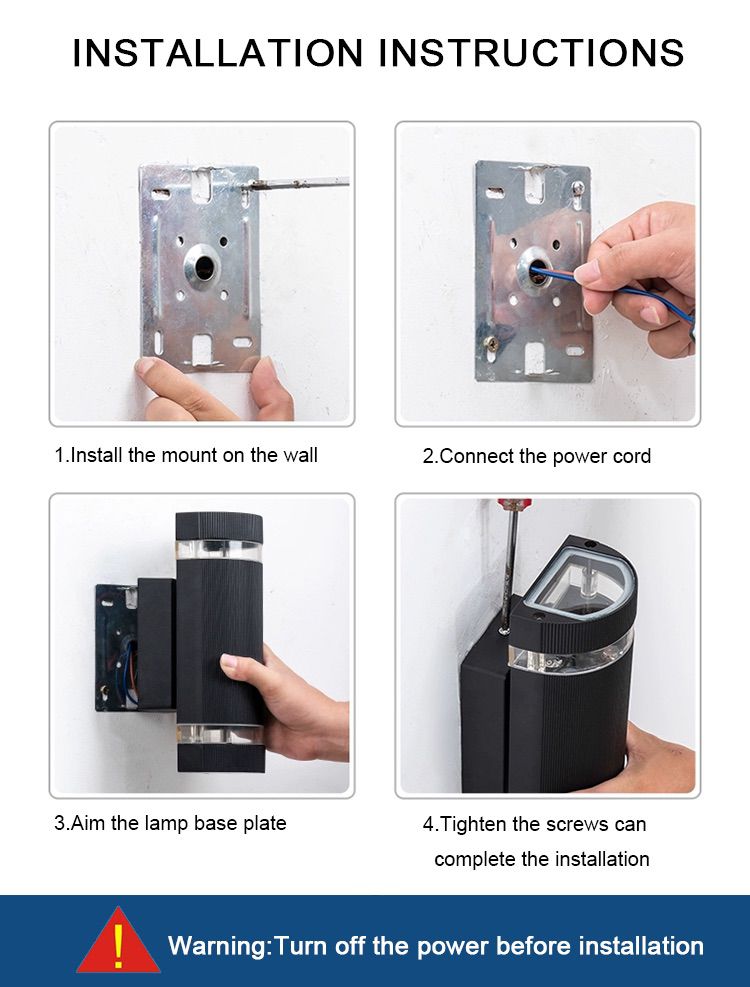 INSTALLATION INSTRUCTIONS

1.Install the mount on the wall

2.Connect the power cord

3.Aim the lamp base plate

4.Tighten the screws can complete the installation

!

Warning:Turn off the power before installation