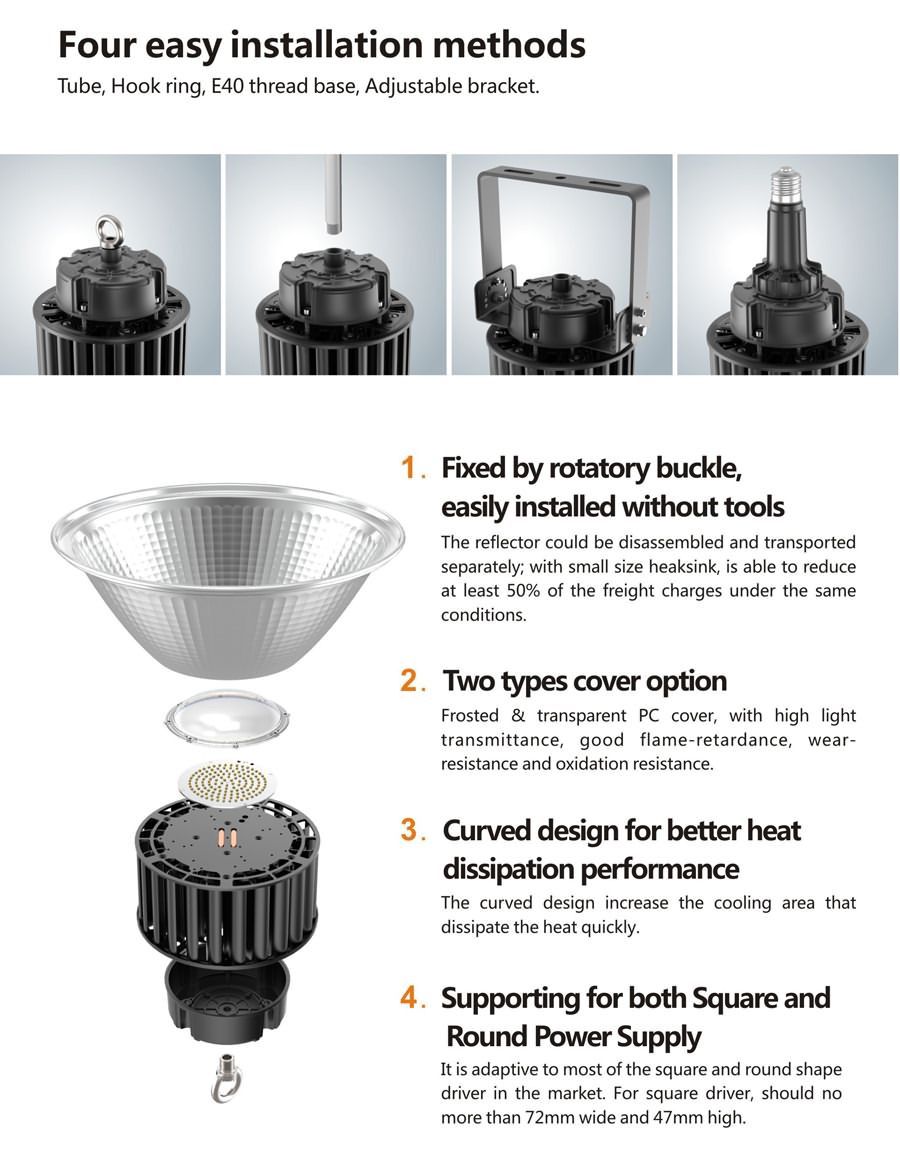 Four easy installation methods

Tube, Hook ring, E40 thread base, Adjustable bracket.

1. Fixed by rotatory buckle, easily installed without tools

The reflector could be disassembled and transported separately; with small size heaksink, is able to reduce at least 50% of the freight charges under the same conditions.

2. Two types cover option

Frosted & transparent PC cover, with high light transmittance, good flame-retardance, wear-resistance and oxidation resistance.

3. Curved design for better heat dissipation performance

The curved design increase the cooling area that dissipate the heat quickly.

4. Supporting for both Square and Round Power Supply

It is adaptive to most of the square and round shape driver in the market. For square driver, should no more than 72mm wide and 47mm high.